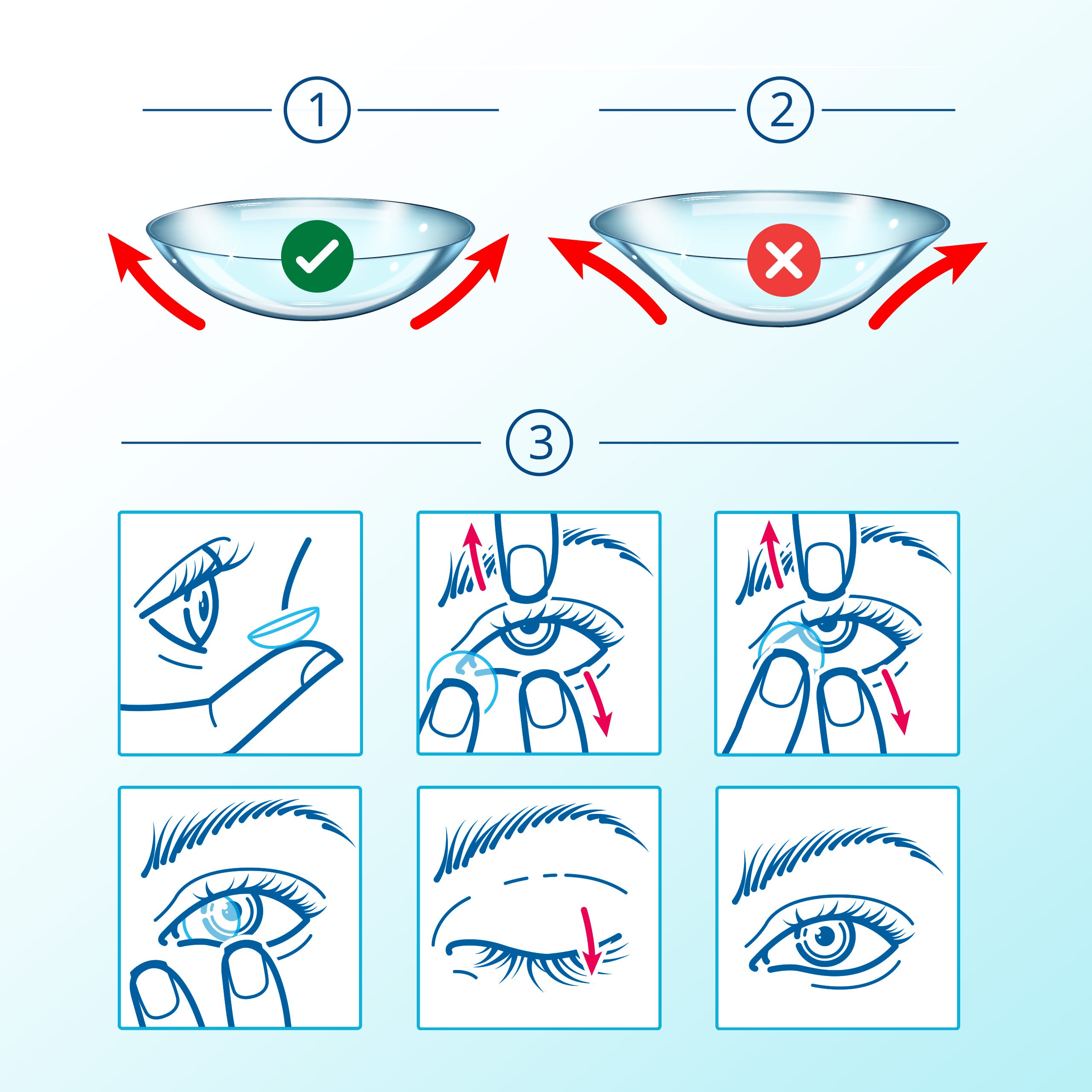 1

2

3